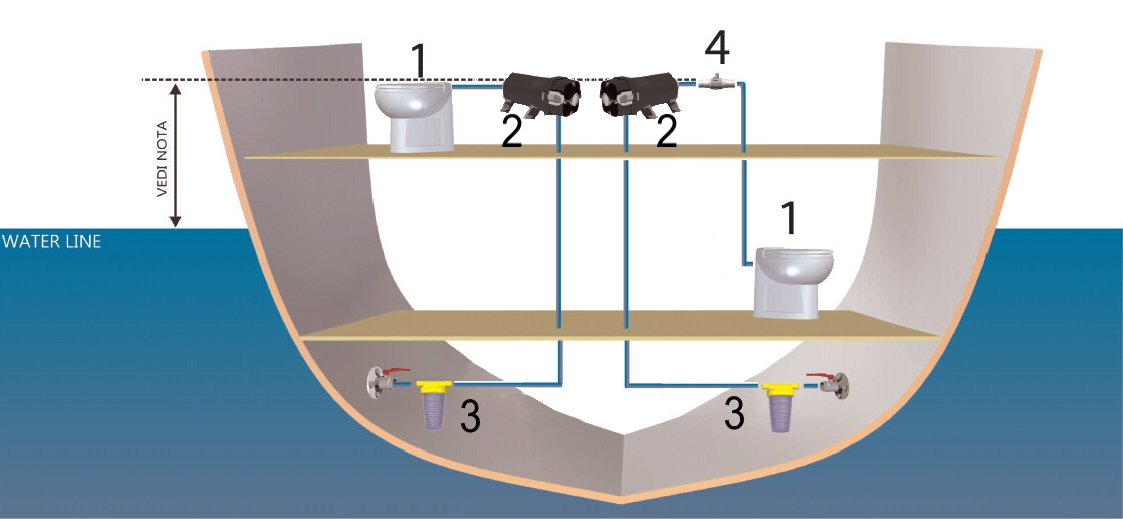 1
4
2
2
VEDI NOTA
WATER LINE
1
3
3